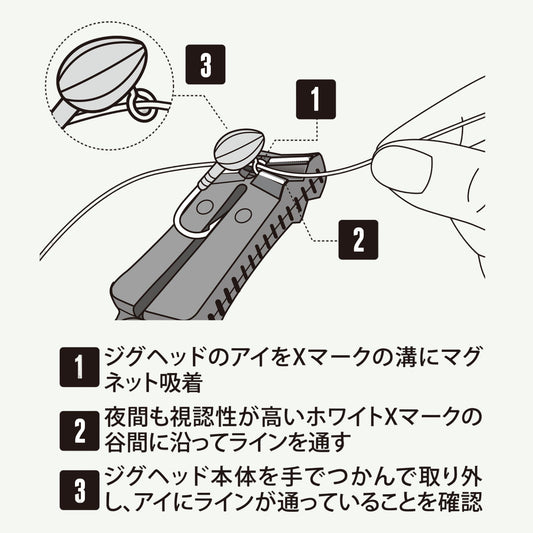 3

1

2

1 ジグヘッドのアイをXマークの溝にマグネット吸着

2 夜間も視認性が高いホワイトXマークの谷間に沿ってラインを通す

3 ジグヘッド本体を手でつかんで取り外し、アイにラインが通っていることを確認